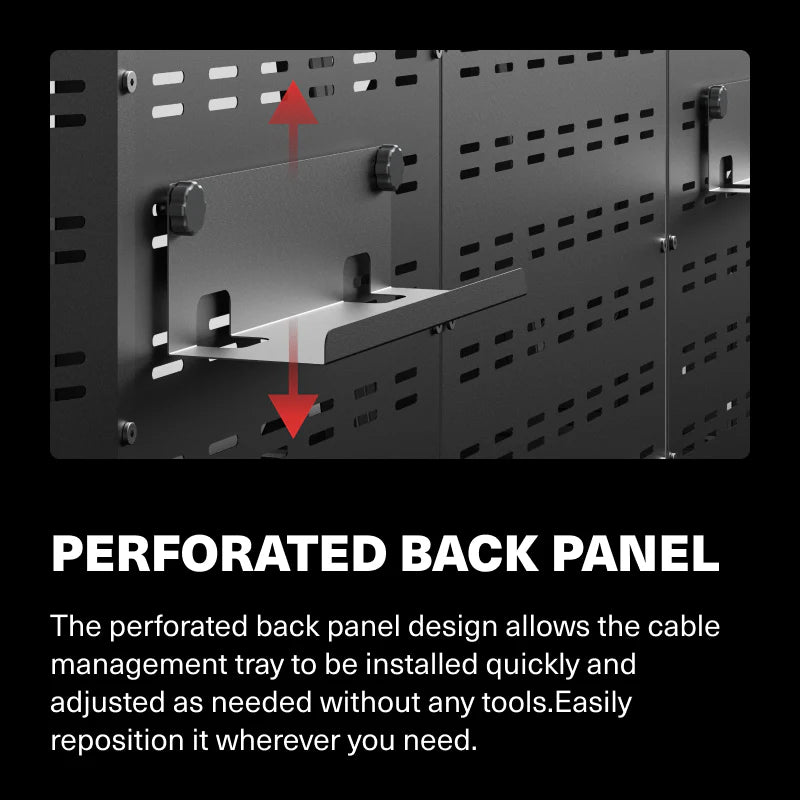 PERFORATED BACK PANEL

The perforated back panel design allows the cable management tray to be installed quickly and adjusted as needed without any tools.Easily reposition it wherever you need.