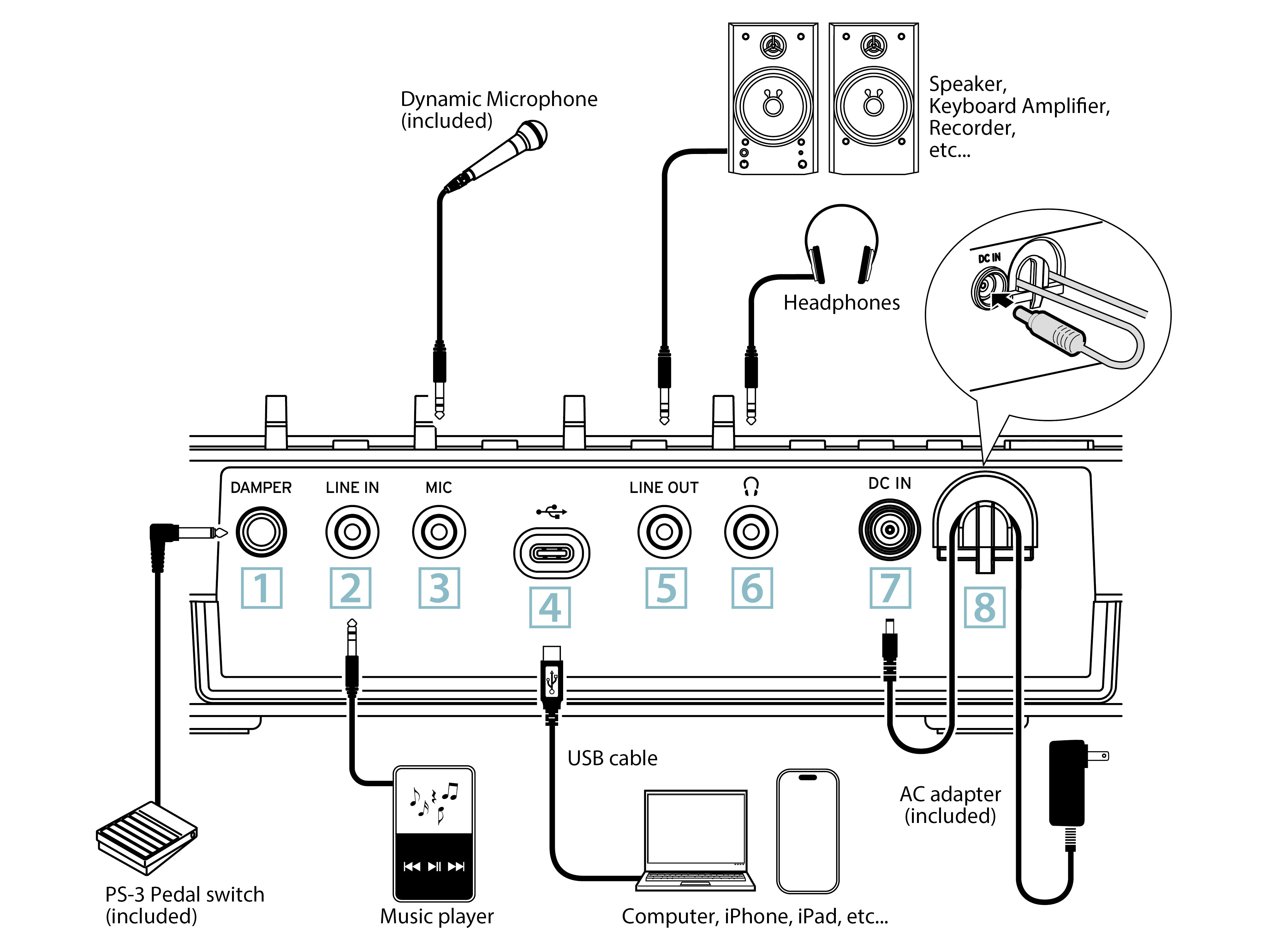 Dynamic Microphone
(included)

Speaker,
Keyboard Amplifier,
Recorder,
etc...

Headphones

DC IN

DAMPER

LINE IN

MIC

LINE OUT

DC IN

1

2

3

4

5

6

7

8

USB cable

AC adapter
(included)

PS-3 Pedal switch
(included)

Music player

Computer, iPhone, iPad, etc...