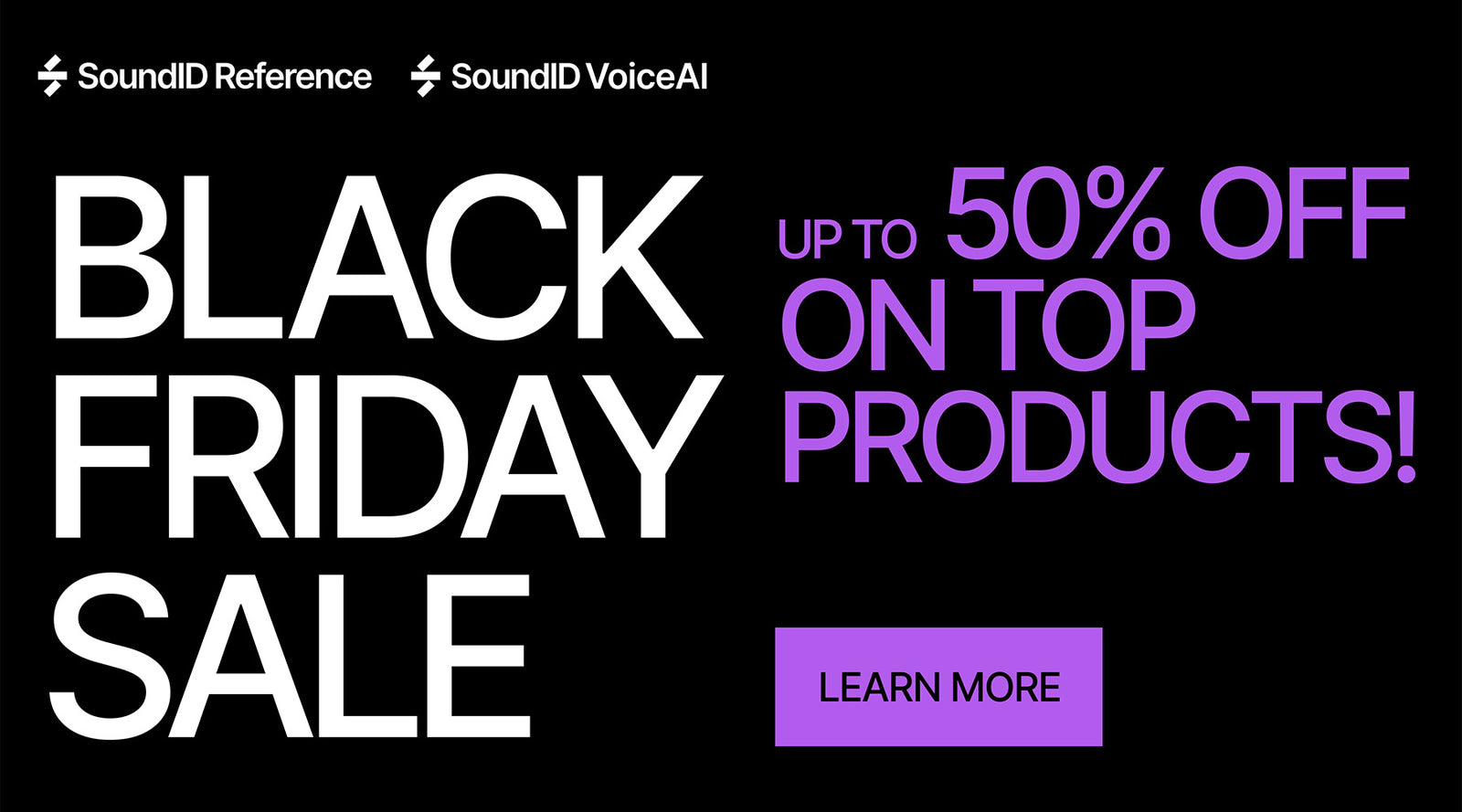 SoundID Reference SoundID VoiceAI

BLACK FRIDAY SALE

UP TO 50% OFF ON TOP PRODUCTS!

LEARN MORE