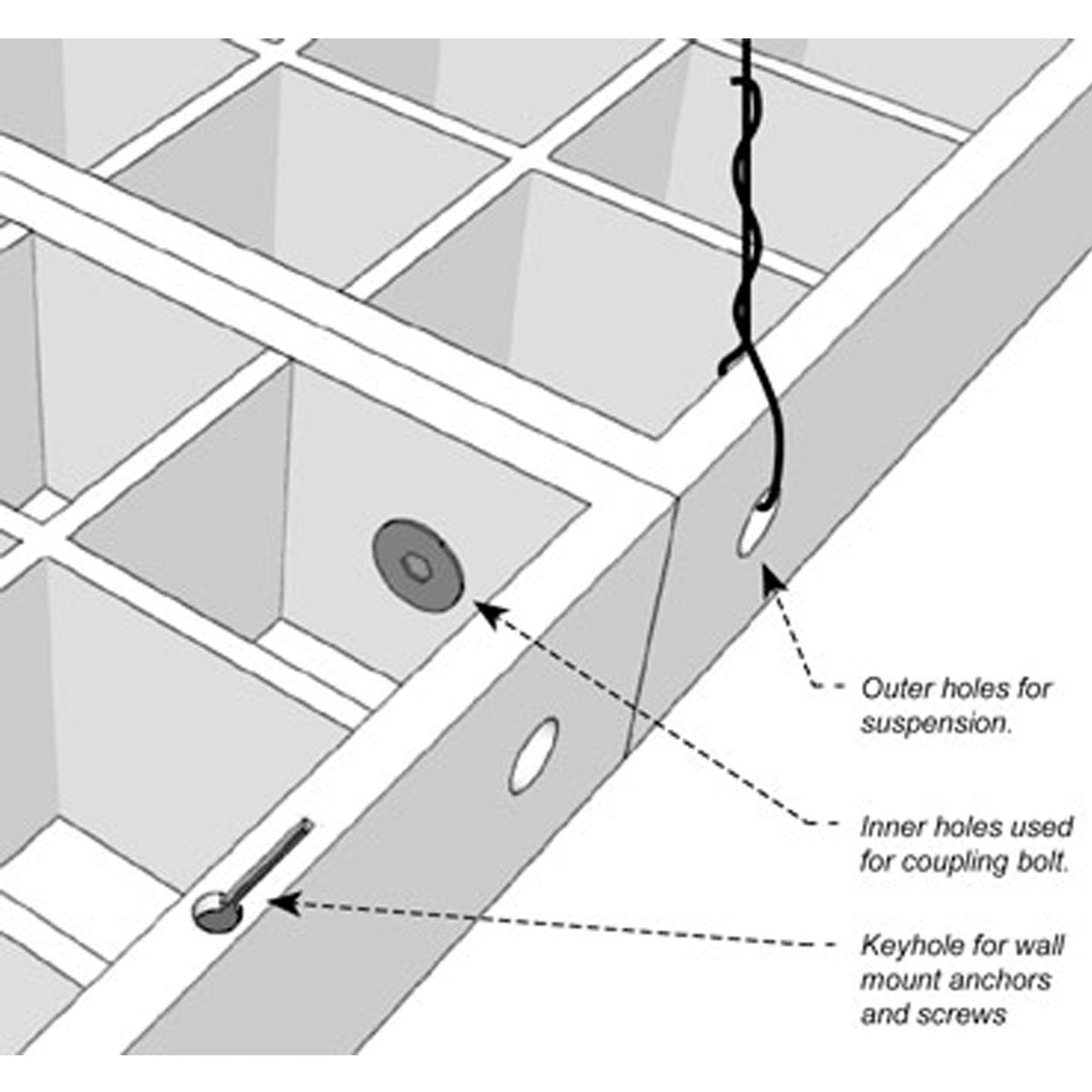 Outer holes for suspension.

Inner holes used for coupling bolt.

Keyhole for wall mount anchors and screws